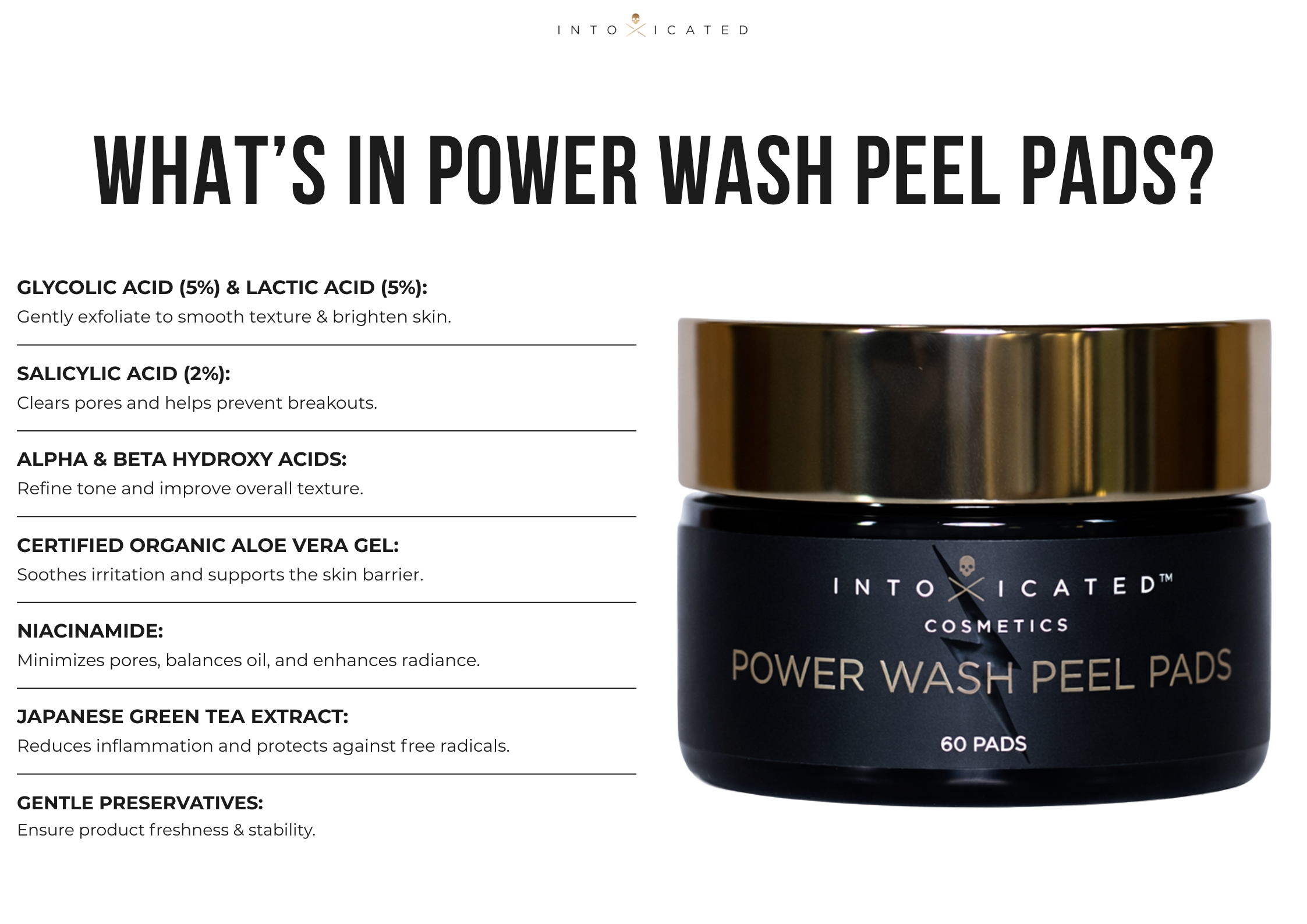 INTOXICATED

WHAT'S IN POWER WASH PEEL PADS?

GLYCOLIC ACID (5%) & LACTIC ACID (5%):
Gently exfoliate to smooth texture & brighten skin.

SALICYLIC ACID (2%):
Clears pores and helps prevent breakouts.

ALPHA & BETA HYDROXY ACIDS:
Refine tone and improve overall texture.

CERTIFIED ORGANIC ALOE VERA GEL:
Soothes irritation and supports the skin barrier.

NIACINAMIDE:
Minimizes pores, balances oil, and enhances radiance.

JAPANESE GREEN TEA EXTRACT:
Reduces inflammation and protects against free radicals.

GENTLE PRESERVATIVES:
Ensure product freshness & stability.

INTOXICATED™
COSMETICS
POWER WASH PEEL PADS
60 PADS