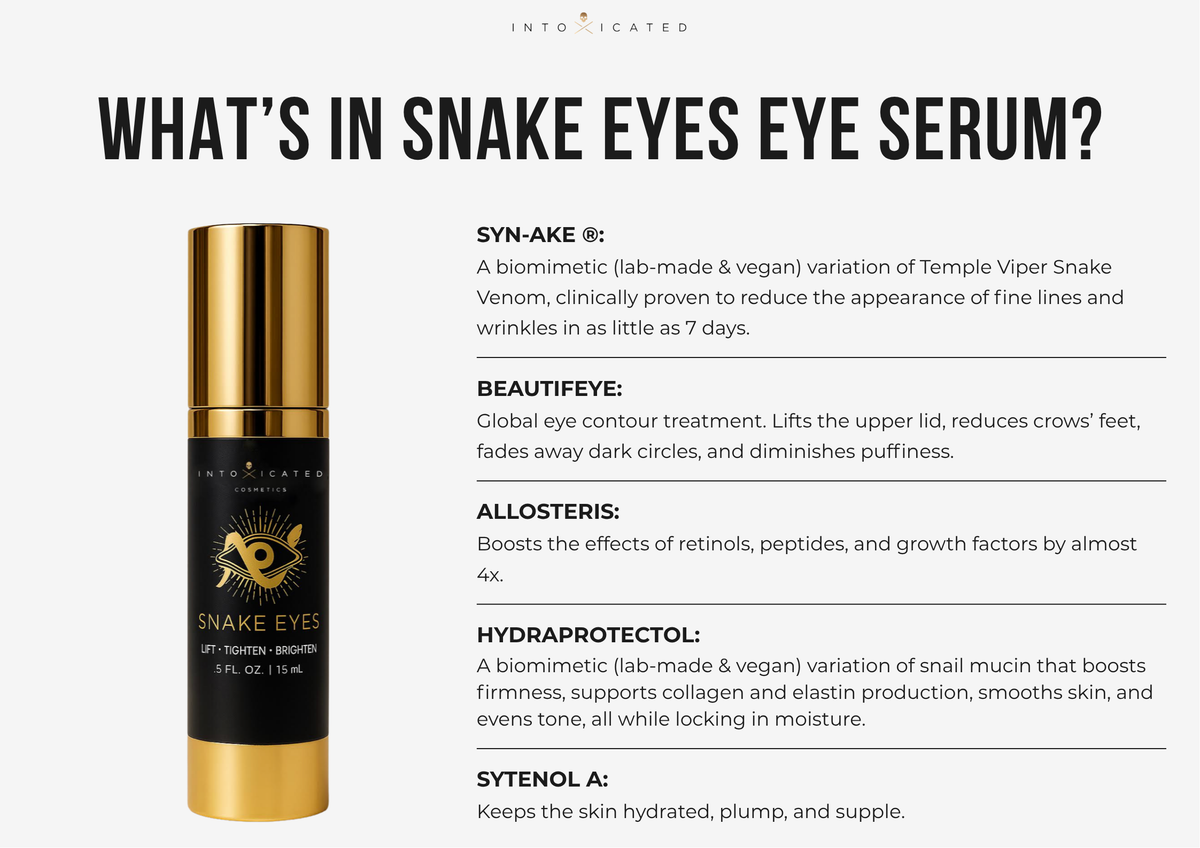 INTOXICATED

WHAT'S IN SNAKE EYES EYE SERUM?

INTOXICATED
COSMETICS

SNAKE EYES
LIFT · TIGHTEN · BRIGHTEN
.5 FL. OZ. | 15 mL

SYN-AKE ®:
A biomimetic (lab-made & vegan) variation of Temple Viper Snake Venom, clinically proven to reduce the appearance of fine lines and wrinkles in as little as 7 days.

BEAUTIFEYE:
Global eye contour treatment. Lifts the upper lid, reduces crows' feet, fades away dark circles, and diminishes puffiness.

ALLOSTERIS:
Boosts the effects of retinols, peptides, and growth factors by almost 4x.

HYDRAPROTECTOL:
A biomimetic (lab-made & vegan) variation of snail mucin that boosts firmness, supports collagen and elastin production, smooths skin, and evens tone, all while locking in moisture.

SYTENOL A:
Keeps the skin hydrated, plump, and supple.