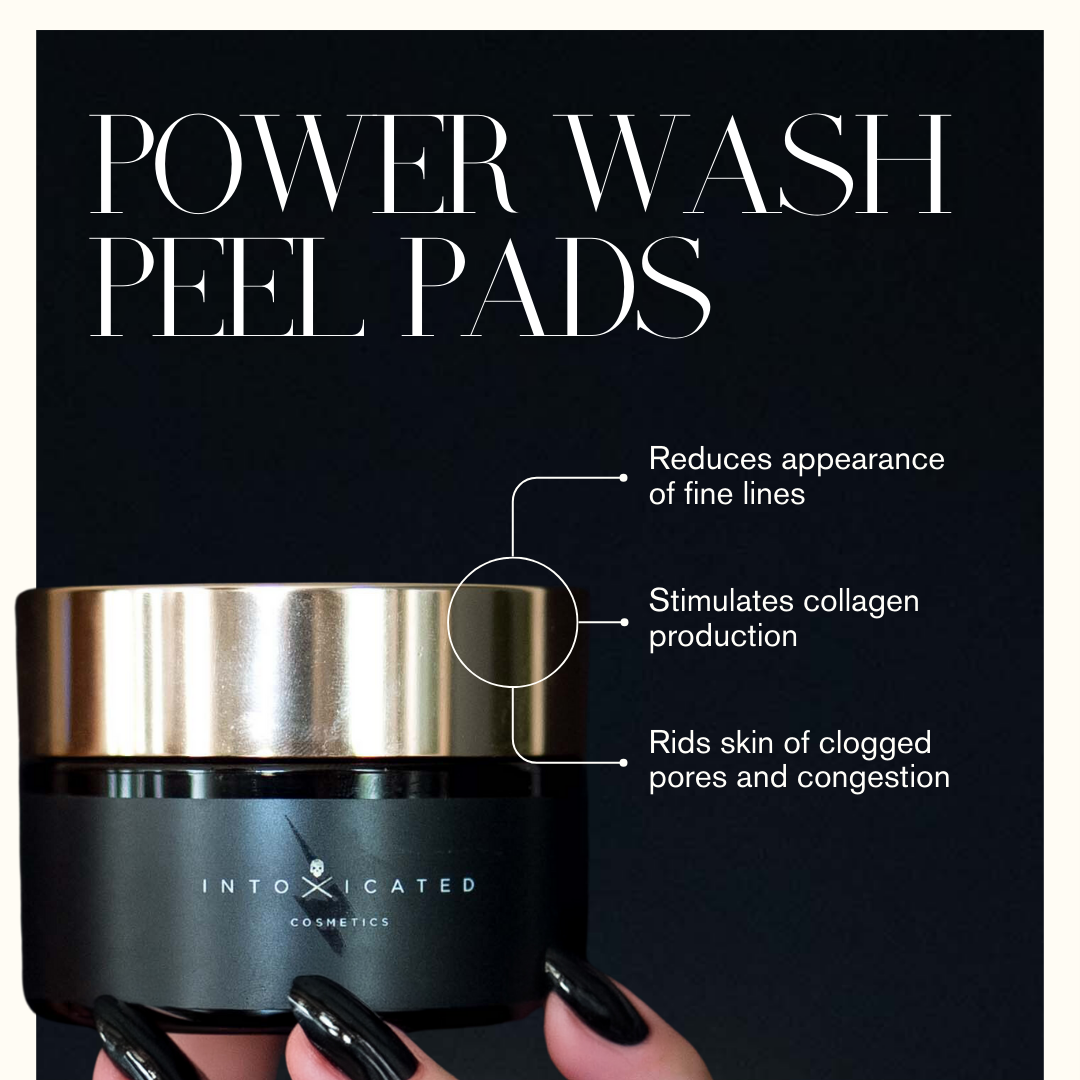 POWER WASH PEEL PADS

Reduces appearance of fine lines

Stimulates collagen production

Rids skin of clogged pores and congestion

INTOXICATED
COSMETICS