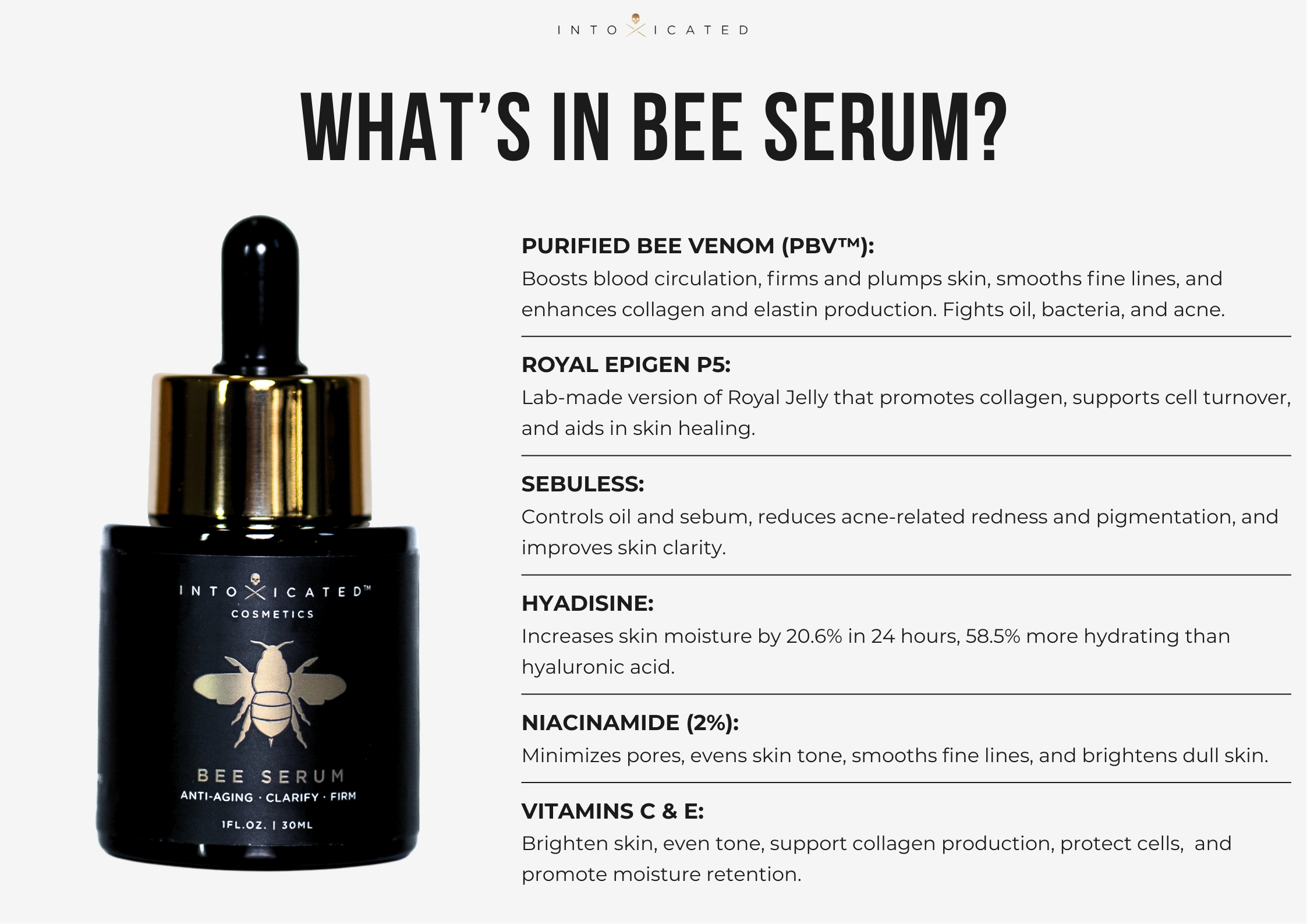 INTOXICATED

WHAT'S IN BEE SERUM?

INTOXICATED™
COSMETICS

BEE SERUM
ANTI-AGING · CLARIFY · FIRM

1FL.OZ. | 30ML

PURIFIED BEE VENOM (PBV™):
Boosts blood circulation, firms and plumps skin, smooths fine lines, and enhances collagen and elastin production. Fights oil, bacteria, and acne.

ROYAL EPIGEN P5:
Lab-made version of Royal Jelly that promotes collagen, supports cell turnover, and aids in skin healing.

SEBULESS:
Controls oil and sebum, reduces acne-related redness and pigmentation, and improves skin clarity.

HYADISINE:
Increases skin moisture by 20.6% in 24 hours, 58.5% more hydrating than hyaluronic acid.

NIACINAMIDE (2%):
Minimizes pores, evens skin tone, smooths fine lines, and brightens dull skin.

VITAMINS C & E:
Brighten skin, even tone, support collagen production, protect cells, and promote moisture retention.