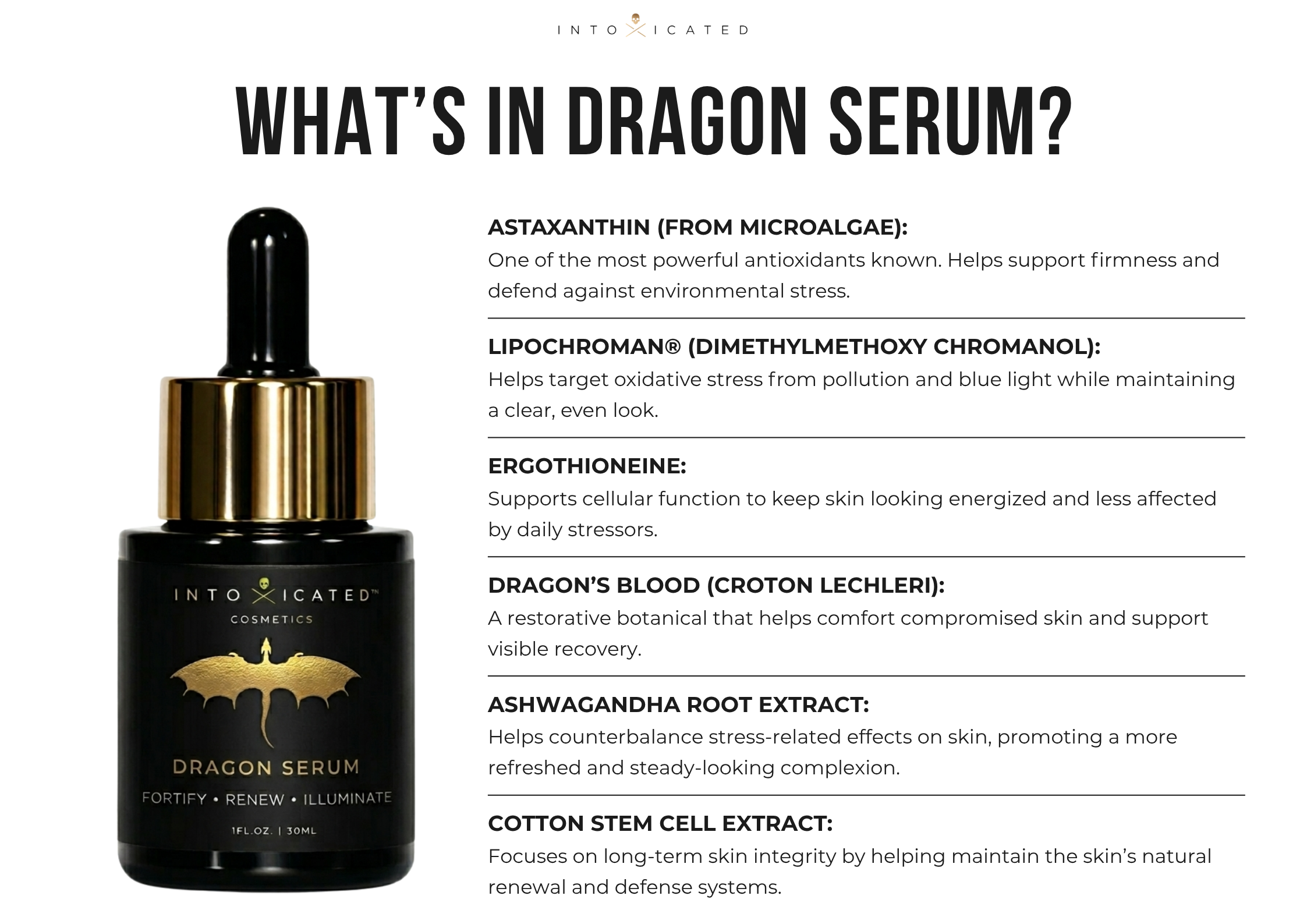 INTOXICATED

WHAT'S IN DRAGON SERUM?

INTOXICATED™
COSMETICS

DRAGON SERUM

FORTIFY • RENEW • ILLUMINATE

1FL.OZ. | 30ML

ASTAXANTHIN (FROM MICROALGAE):
One of the most powerful antioxidants known. Helps support firmness and defend against environmental stress.

LIPOCHROMAN® (DIMETHYLMETHOXY CHROMANOL):
Helps target oxidative stress from pollution and blue light while maintaining a clear, even look.

ERGOTHIONEINE:
Supports cellular function to keep skin looking energized and less affected by daily stressors.

DRAGON'S BLOOD (CROTON LECHLERI):
A restorative botanical that helps comfort compromised skin and support visible recovery.

ASHWAGANDHA ROOT EXTRACT:
Helps counterbalance stress-related effects on skin, promoting a more refreshed and steady-looking complexion.

COTTON STEM CELL EXTRACT:
Focuses on long-term skin integrity by helping maintain the skin's natural renewal and defense systems.