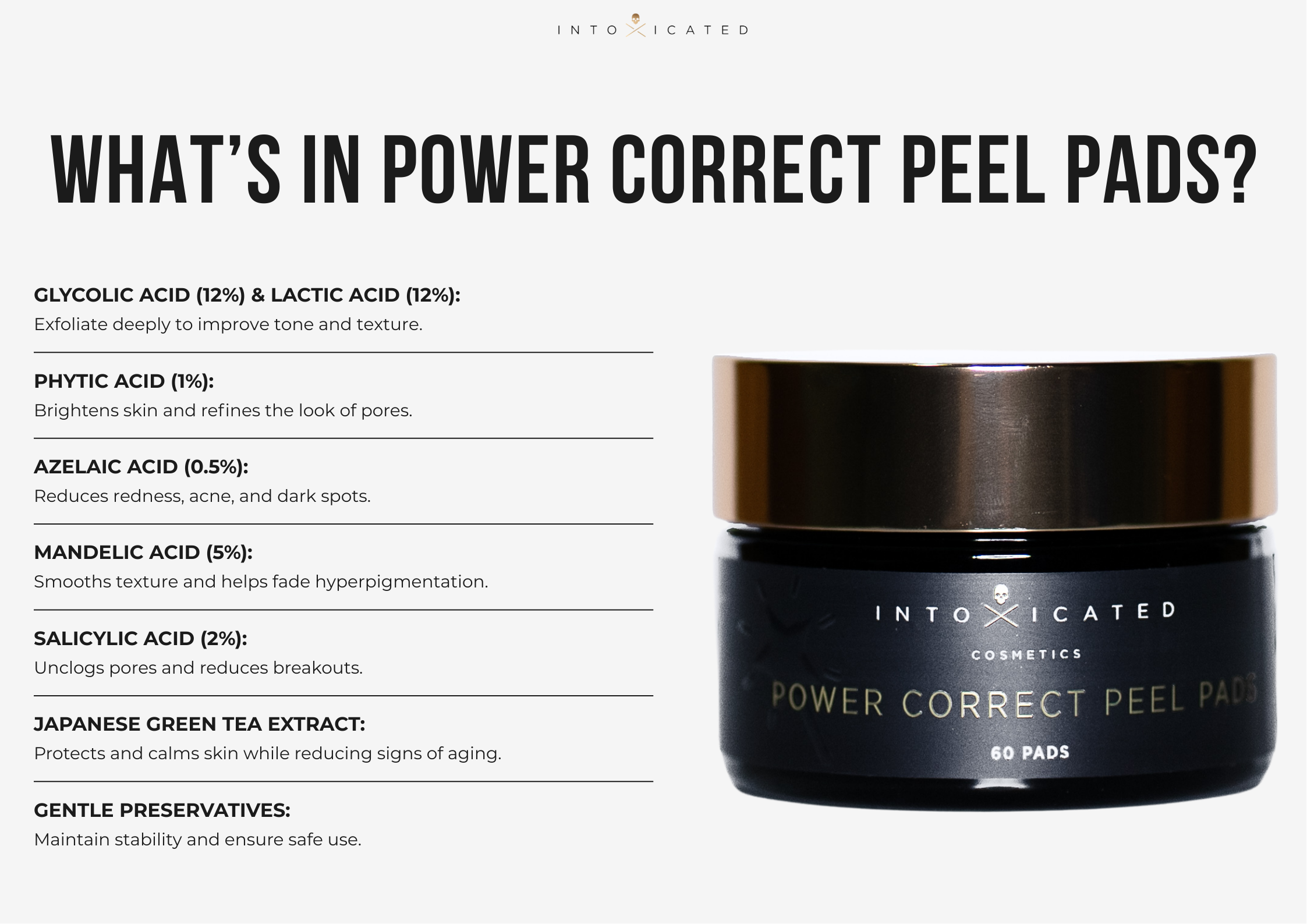 INTOXICATED

WHAT'S IN POWER CORRECT PEEL PADS?

GLYCOLIC ACID (12%) & LACTIC ACID (12%):
Exfoliate deeply to improve tone and texture.

PHYTIC ACID (1%):
Brightens skin and refines the look of pores.

AZELAIC ACID (0.5%):
Reduces redness, acne, and dark spots.

MANDELIC ACID (5%):
Smooths texture and helps fade hyperpigmentation.

SALICYLIC ACID (2%):
Unclogs pores and reduces breakouts.

JAPANESE GREEN TEA EXTRACT:
Protects and calms skin while reducing signs of aging.

GENTLE PRESERVATIVES:
Maintain stability and ensure safe use.

INTOXICATED
COSMETICS
POWER CORRECT PEEL PADS
60 PADS