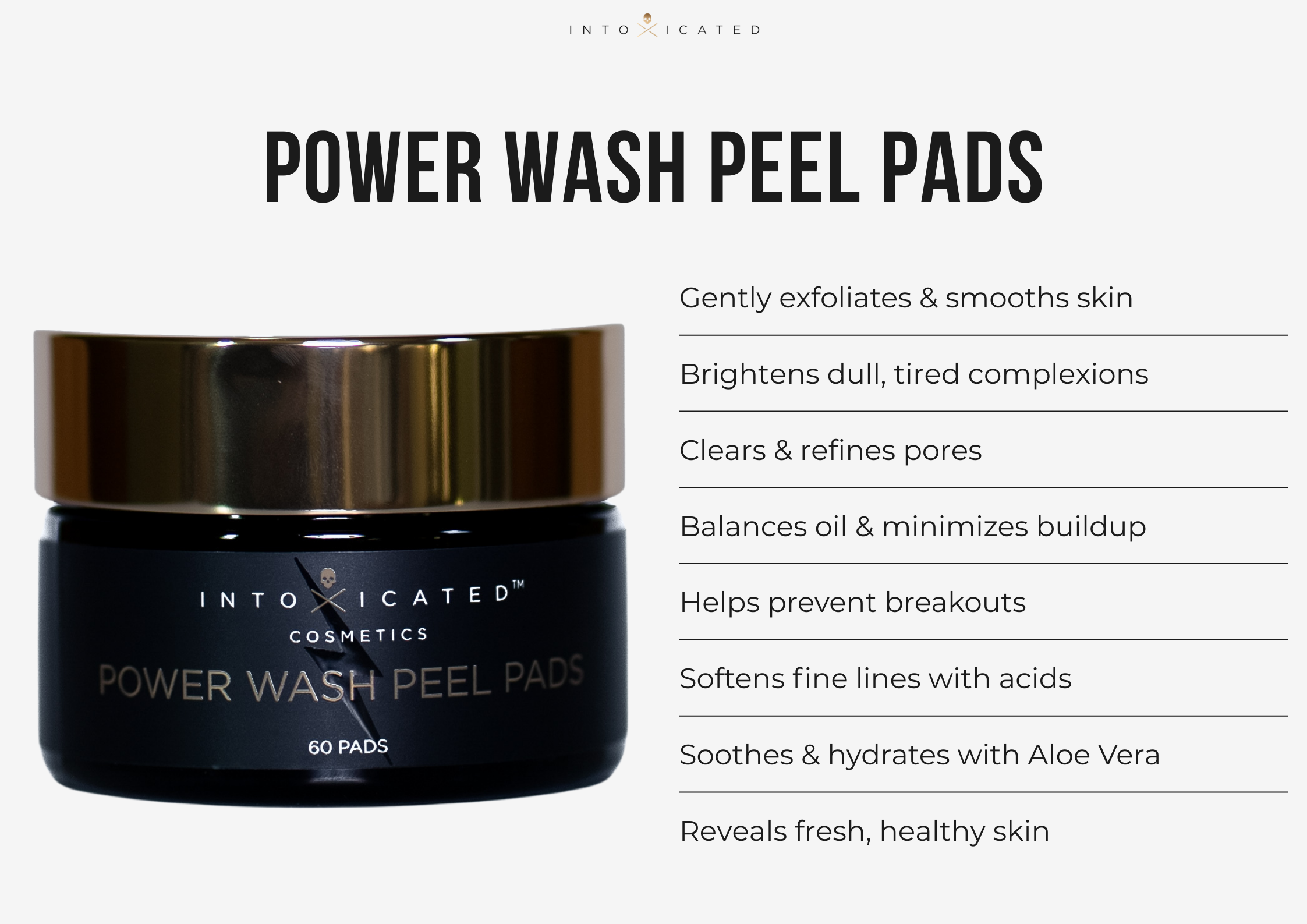 INTOXICATED

POWER WASH PEEL PADS

INTOXICATED™
COSMETICS
POWER WASH PEEL PADS
60 PADS

Gently exfoliates & smooths skin

Brightens dull, tired complexions

Clears & refines pores

Balances oil & minimizes buildup

Helps prevent breakouts

Softens fine lines with acids

Soothes & hydrates with Aloe Vera

Reveals fresh, healthy skin