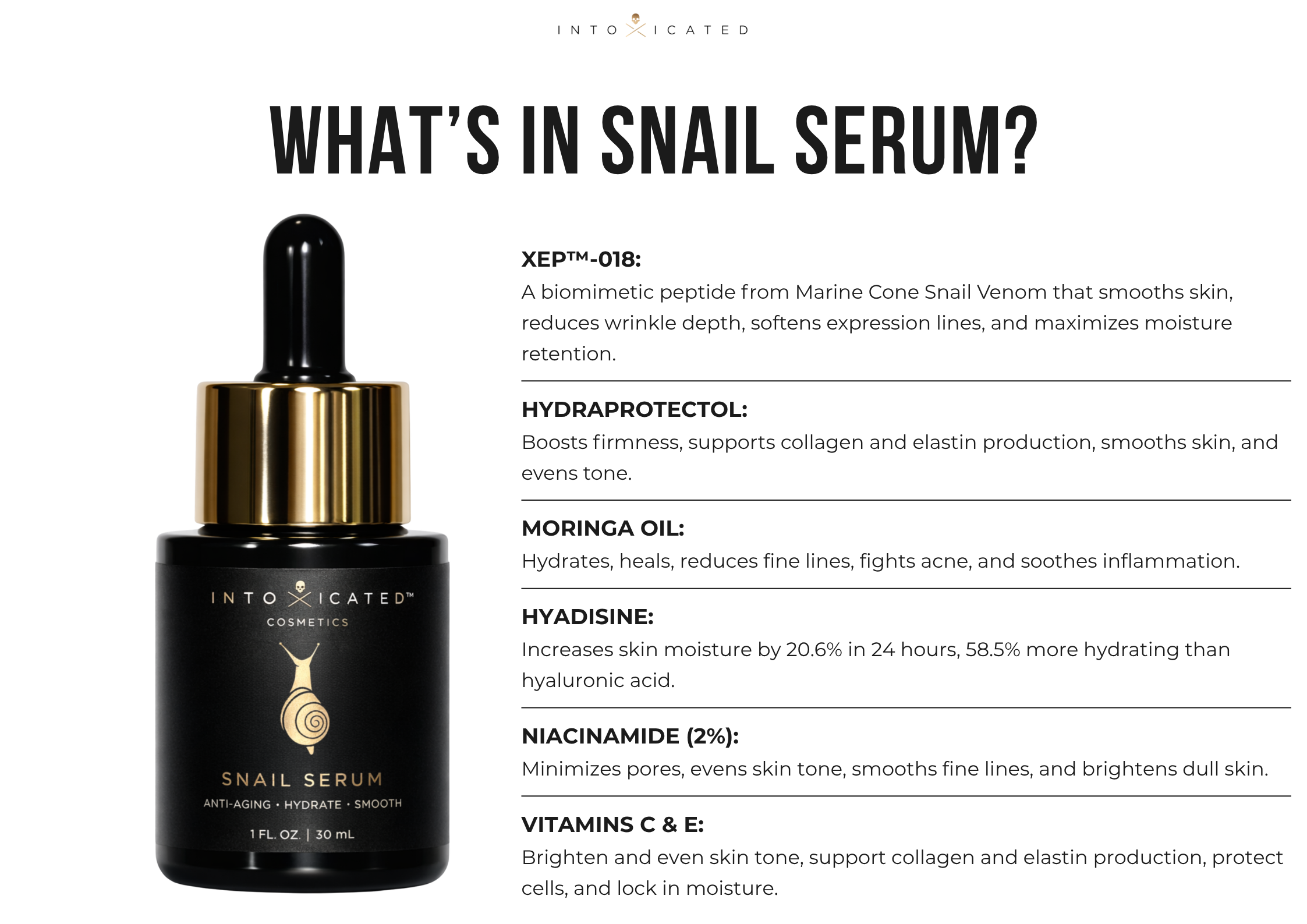 INTOXICATED

WHAT'S IN SNAIL SERUM?

INTOXICATED™
COSMETICS

SNAIL SERUM
ANTI-AGING • HYDRATE • SMOOTH
1 FL. OZ. | 30 mL

XEP™-018:
A biomimetic peptide from Marine Cone Snail Venom that smooths skin, reduces wrinkle depth, softens expression lines, and maximizes moisture retention.

HYDRAPROTECTOL:
Boosts firmness, supports collagen and elastin production, smooths skin, and evens tone.

MORINGA OIL:
Hydrates, heals, reduces fine lines, fights acne, and soothes inflammation.

HYADISINE:
Increases skin moisture by 20.6% in 24 hours, 58.5% more hydrating than hyaluronic acid.

NIACINAMIDE (2%):
Minimizes pores, evens skin tone, smooths fine lines, and brightens dull skin.

VITAMINS C & E:
Brighten and even skin tone, support collagen and elastin production, protect cells, and lock in moisture.