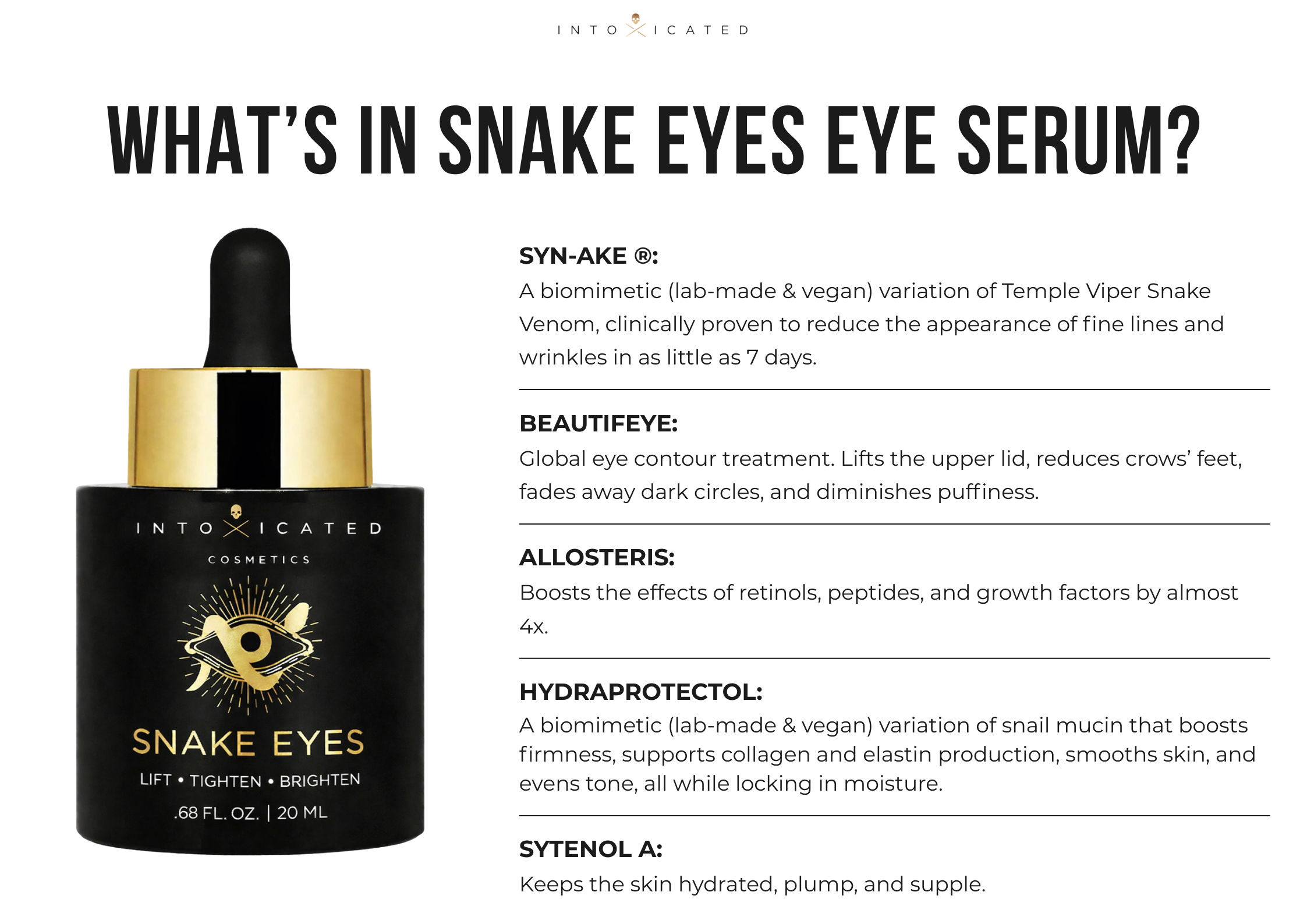 INTOXICATED

WHAT'S IN SNAKE EYES EYE SERUM?

INTOXICATED
COSMETICS
SNAKE EYES
LIFT • TIGHTEN • BRIGHTEN
.68 FL. OZ. | 20 ML

SYN-AKE ®:
A biomimetic (lab-made & vegan) variation of Temple Viper Snake Venom, clinically proven to reduce the appearance of fine lines and wrinkles in as little as 7 days.

BEAUTIFEYE:
Global eye contour treatment. Lifts the upper lid, reduces crows' feet, fades away dark circles, and diminishes puffiness.

ALLOSTERIS:
Boosts the effects of retinols, peptides, and growth factors by almost 4x.

HYDRAPROTECTOL:
A biomimetic (lab-made & vegan) variation of snail mucin that boosts firmness, supports collagen and elastin production, smooths skin, and evens tone, all while locking in moisture.

SYTENOL A:
Keeps the skin hydrated, plump, and supple.