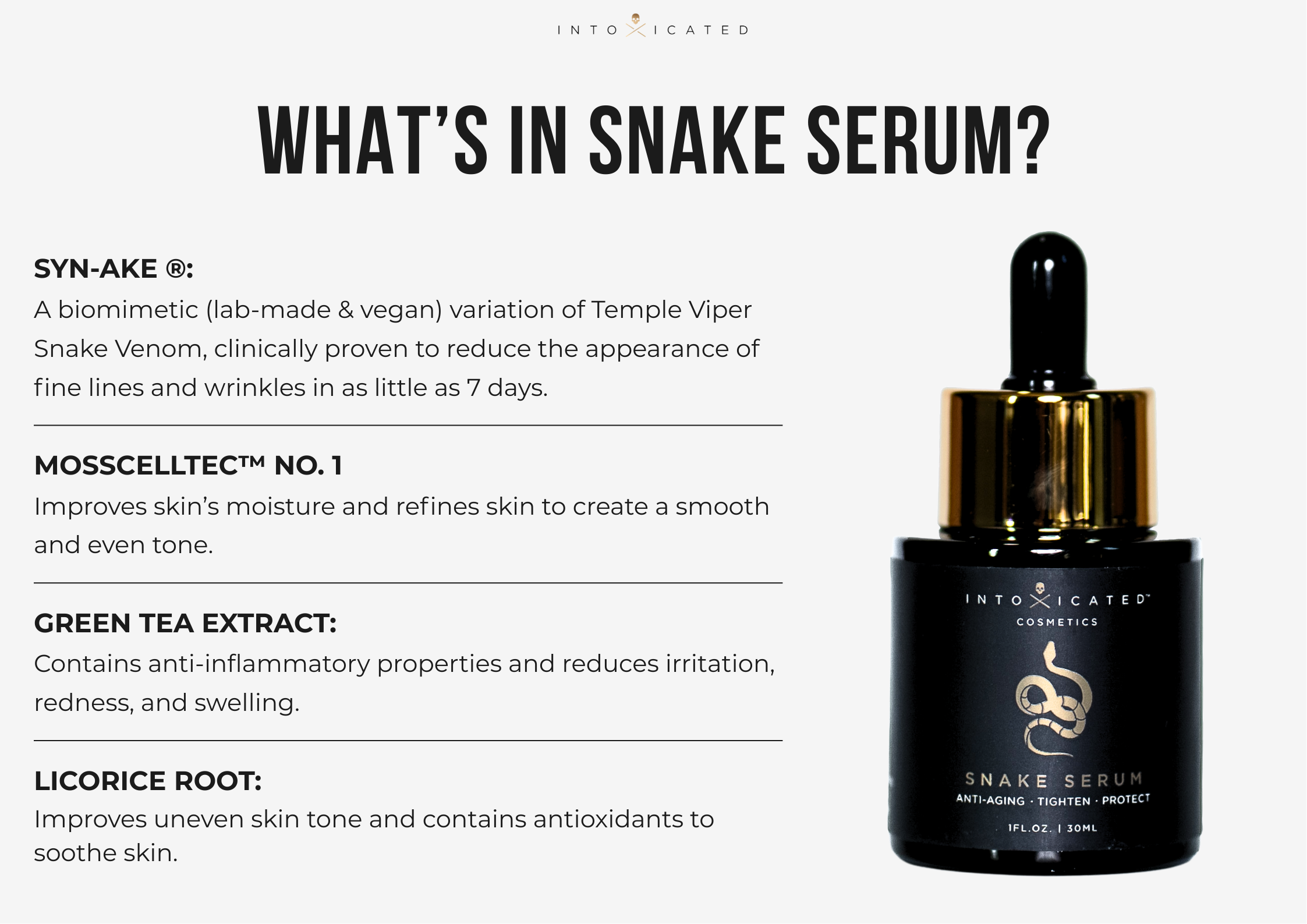 INTOXICATED

WHAT'S IN SNAKE SERUM?

SYN-AKE ®:
A biomimetic (lab-made & vegan) variation of Temple Viper Snake Venom, clinically proven to reduce the appearance of fine lines and wrinkles in as little as 7 days.

MOSSCELLTEC™ NO. 1
Improves skin's moisture and refines skin to create a smooth and even tone.

GREEN TEA EXTRACT:
Contains anti-inflammatory properties and reduces irritation, redness, and swelling.

LICORICE ROOT:
Improves uneven skin tone and contains antioxidants to soothe skin.

INTOXICATED™
COSMETICS
SNAKE SERUM
ANTI-AGING · TIGHTEN · PROTECT
1FL.OZ. | 30ML